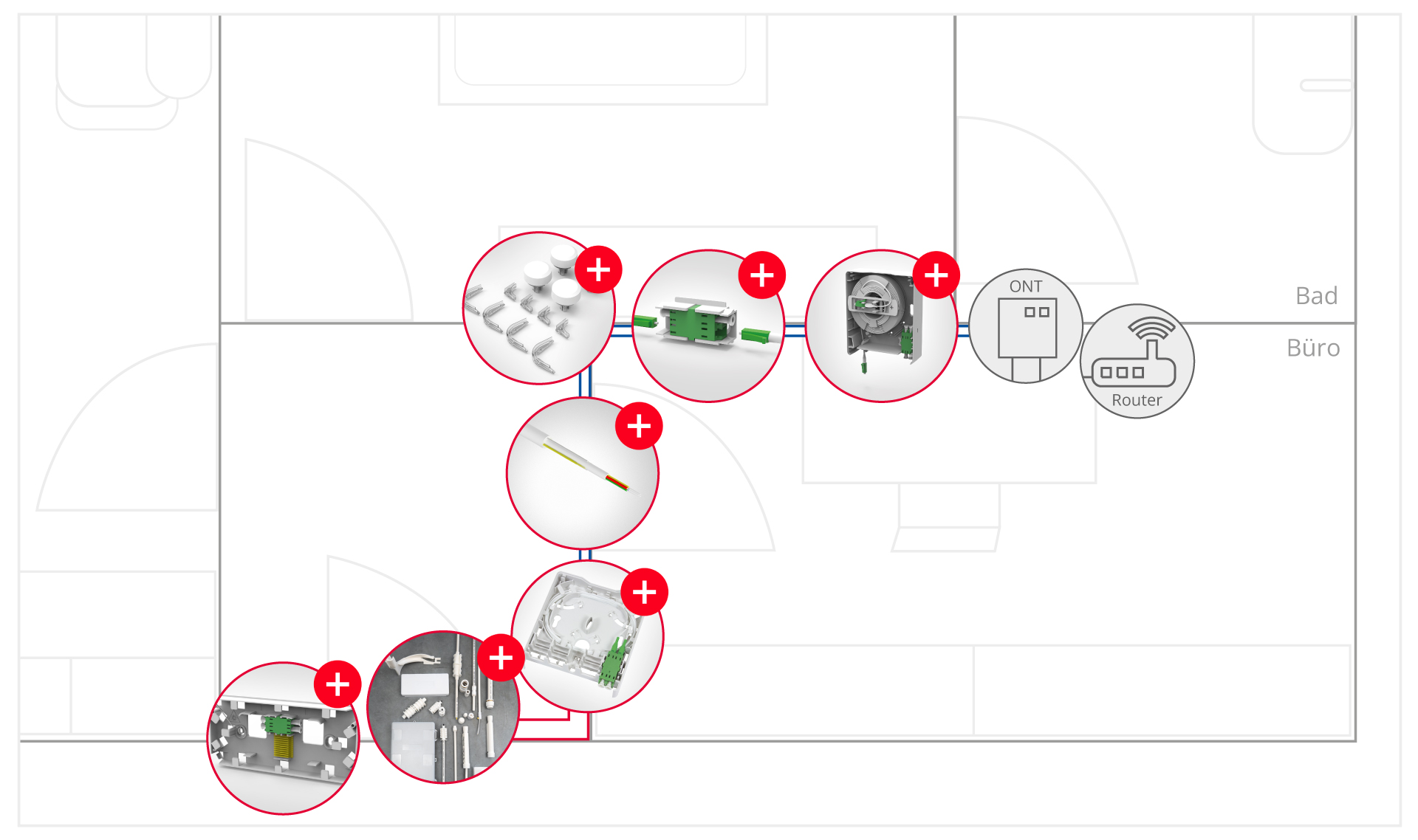 ONT

Router

Bad

Büro